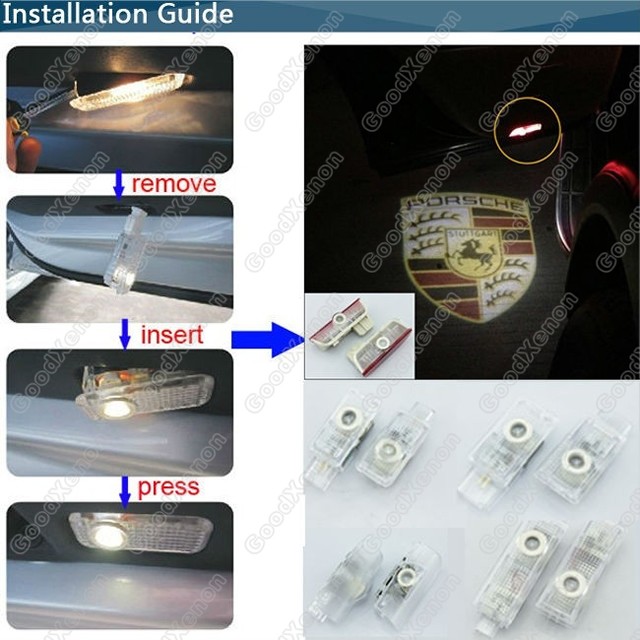 Installation Guide

remove

insert

press

PORSCHE
STUTTGART

GoodXenon