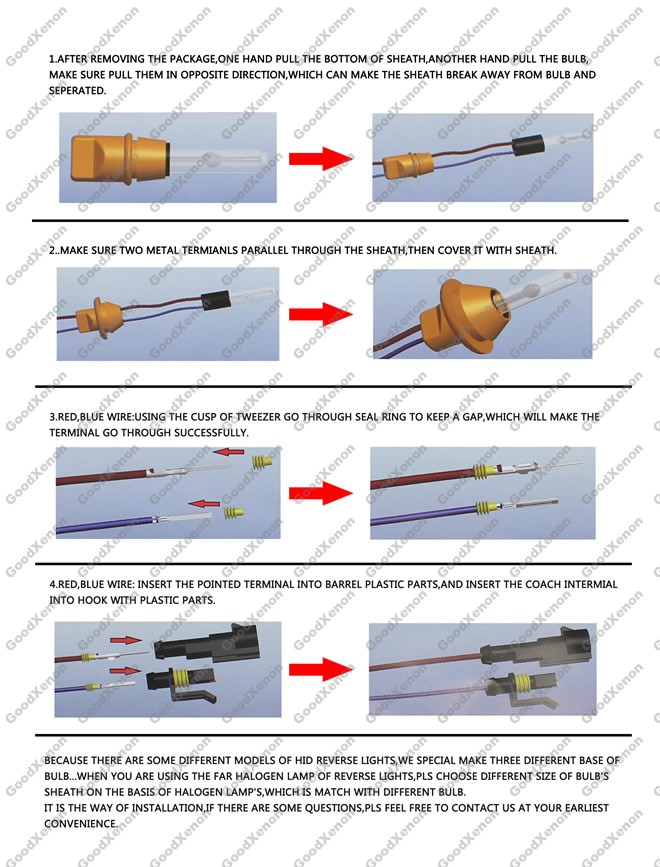 1.AFTER REMOVING THE PACKAGE,ONE HAND PULL THE BOTTOM OF SHEATH,ANOTHER HAND PULL THE BULB, MAKE SURE PULL THEM IN OPPOSITE DIRECTION,WHICH CAN MAKE THE SHEATH BREAK AWAY FROM BULB AND SEPERATED.

2..MAKE SURE TWO METAL TERMIANLS PARALLEL THROUGH THE SHEATH,THEN COVER IT WITH SHEATH.

3.RED,BLUE WIRE:USING THE CUSP OF TWEEZER GO THROUGH SEAL RING TO KEEP A GAP,WHICH WILL MAKE THE TERMINAL GO THROUGH SUCCESSFULLY.

4.RED,BLUE WIRE: INSERT THE POINTED TERMINAL INTO BARREL PLASTIC PARTS,AND INSERT THE COACH INTERMIAL INTO HOOK WITH PLASTIC PARTS.

BECAUSE THERE ARE SOME DIFFERENT MODELS OF HID REVERSE LIGHTS,WE SPECIAL MAKE THREE DIFFERENT BASE OF BULB...WHEN YOU ARE USING THE FAR HALOGEN LAMP OF REVERSE LIGHTS,PLS CHOOSE DIFFERENT SIZE OF BULB'S SHEATH ON THE BASIS OF HALOGEN LAMP'S,WHICH IS MATCH WITH DIFFERENT BULB.
IT IS THE WAY OF INSTALLATION,IF THERE ARE SOME QUESTIONS,PLS FEEL FREE TO CONTACT US AT YOUR EARLIEST CONVENIENCE.

GoodXenon